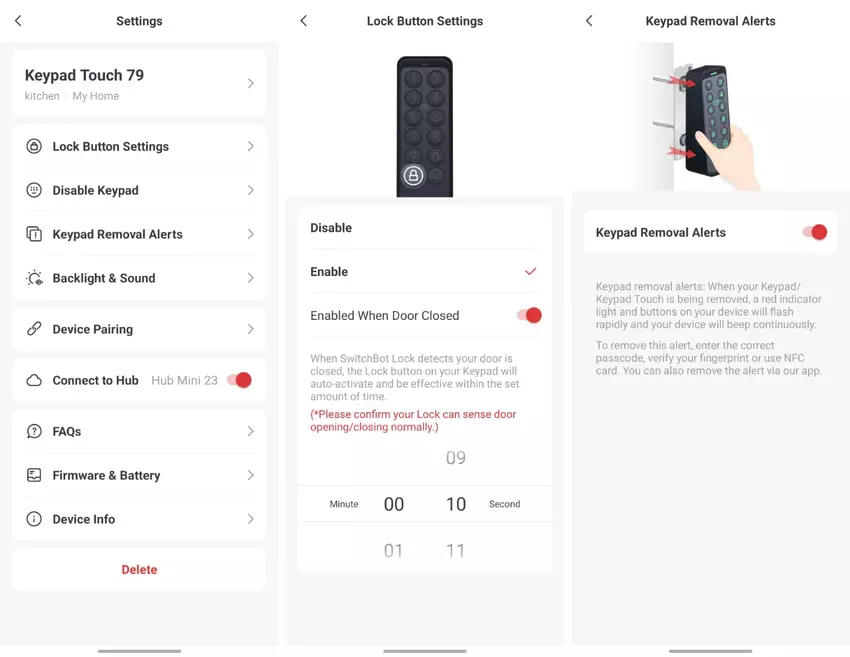 Settings

Keypad Touch 79
kitchen | My Home

Lock Button Settings

Disable Keypad

Keypad Removal Alerts

Backlight & Sound

Device Pairing

Connect to Hub Hub Mini 23

FAQs

Firmware & Battery

Device Info

Delete

Lock Button Settings

Disable

Enable

Enabled When Door Closed

When SwitchBot Lock detects your door is closed, the Lock button on your Keypad will auto-activate and be effective within the set amount of time.

(*Please confirm your Lock can sense door opening/closing normally.)

09

Minute 00 10 Second

01 11

Keypad Removal Alerts

Keypad Removal Alerts

Keypad removal alerts: When your Keypad/ Keypad Touch is being removed, a red indicator light and buttons on your device will flash rapidly and your device will beep continuously.

To remove this alert, enter the correct passcode, verify your fingerprint or use NFC card. You can also remove the alert via our app.