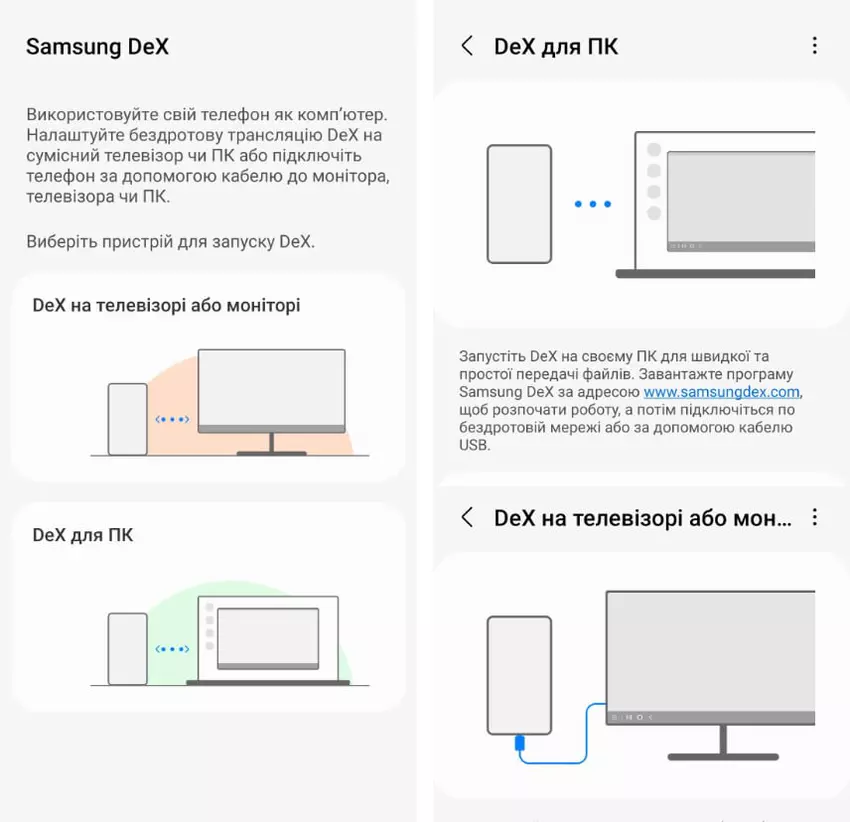 Samsung DeX

Використовуйте свій телефон як комп'ютер. Налаштуйте бездротову трансляцію DeX на сумісний телевізор чи ПК або підключіть телефон за допомогою кабелю до монітора, телевізора чи ПК.

Виберіть пристрій для запуску DeX.

DeX на телевізорі або моніторі

DeX для ПК

DeX для ПК

Запустіть DeX на своєму ПК для швидкої та простої передачі файлів. Завантажте програму Samsung DeX за адресою www.samsungdex.com, щоб розпочати роботу, а потім підключіться по бездротовій мережі або за допомогою кабелю USB.

DeX на телевізорі або мон...